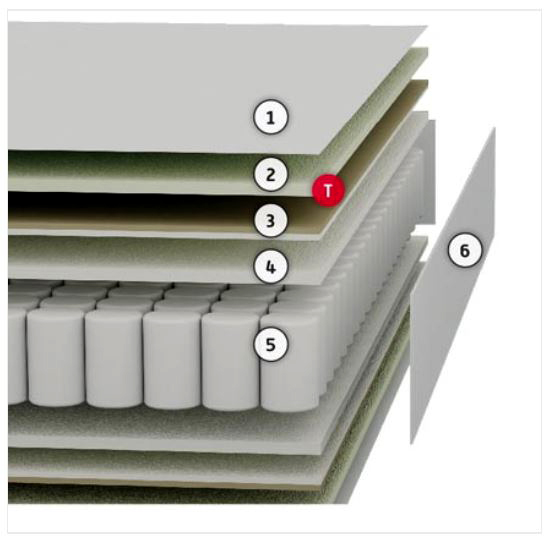 1
2
T
3
4
5
6